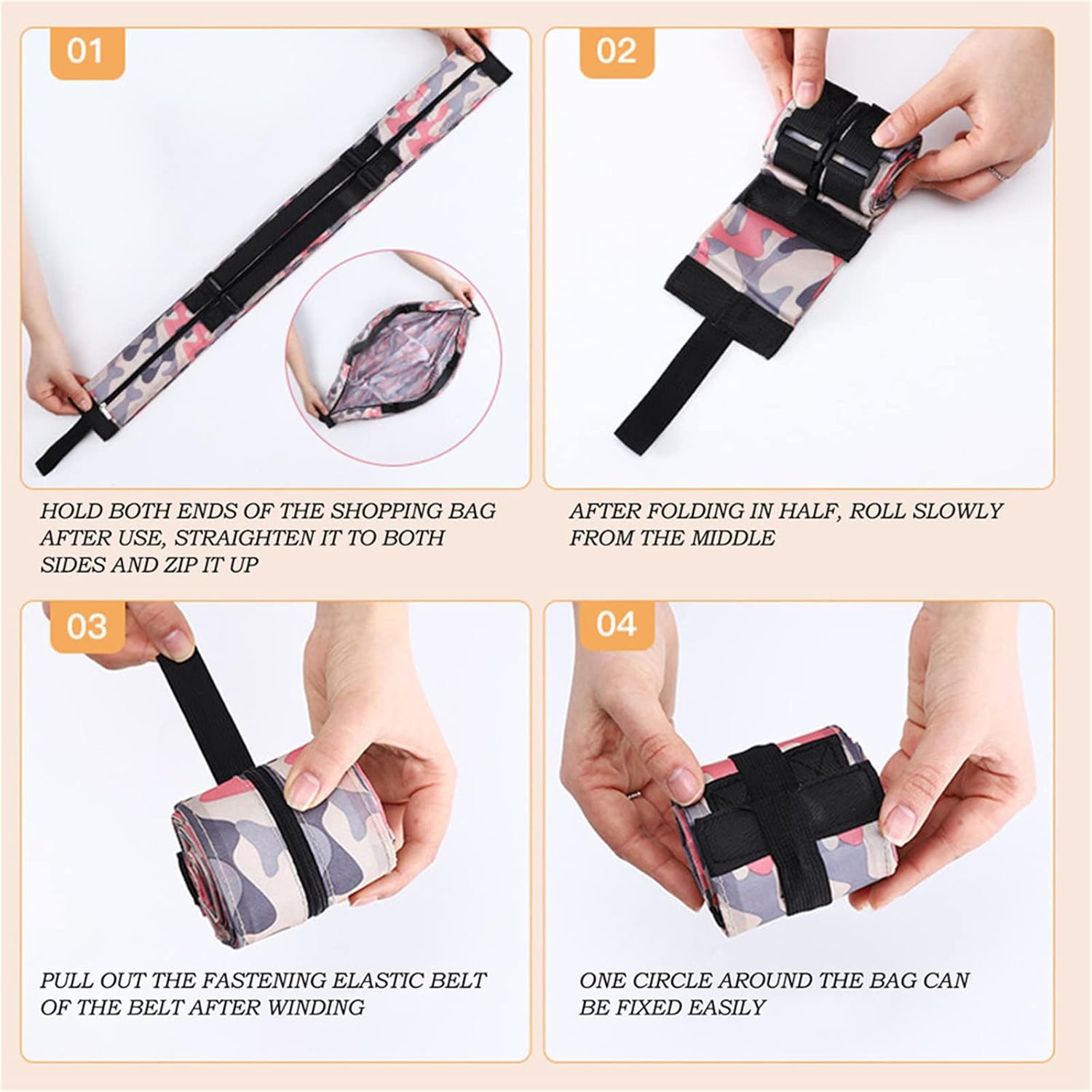 01

HOLD BOTH ENDS OF THE SHOPPING BAG AFTER USE, STRAIGHTEN IT TO BOTH SIDES AND ZIP IT UP

02

AFTER FOLDING IN HALF, ROLL SLOWLY FROM THE MIDDLE

03

PULL OUT THE FASTENING ELASTIC BELT OF THE BELT AFTER WINDING

04

ONE CIRCLE AROUND THE BAG CAN BE FIXED EASILY